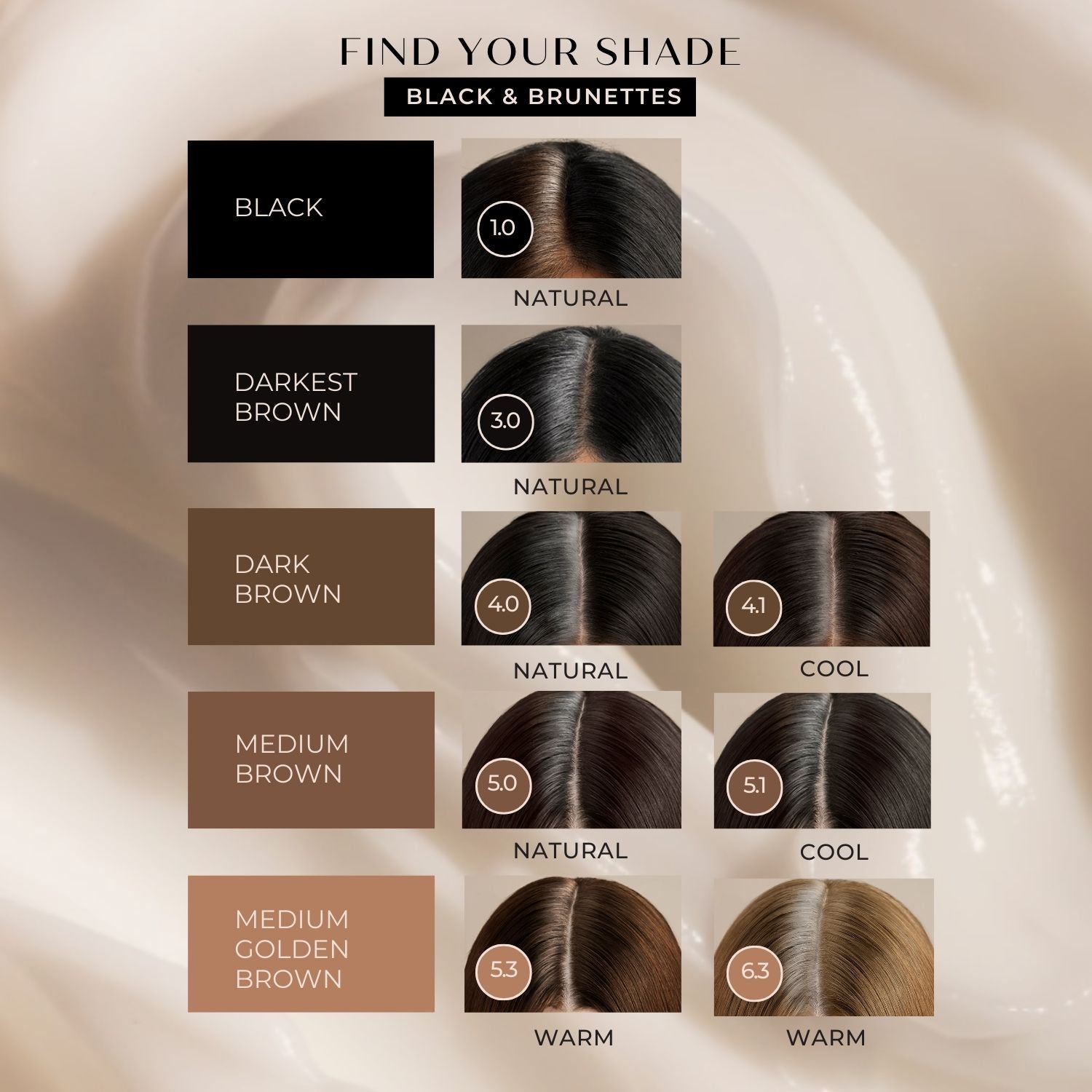 FIND YOUR SHADE

BLACK & BRUNETTES

BLACK

1.0

NATURAL

DARKEST BROWN

3.0

NATURAL

DARK BROWN

4.0

NATURAL

4.1

COOL

MEDIUM BROWN

5.0

NATURAL

5.1

COOL

MEDIUM GOLDEN BROWN

5.3

WARM

6.3

WARM