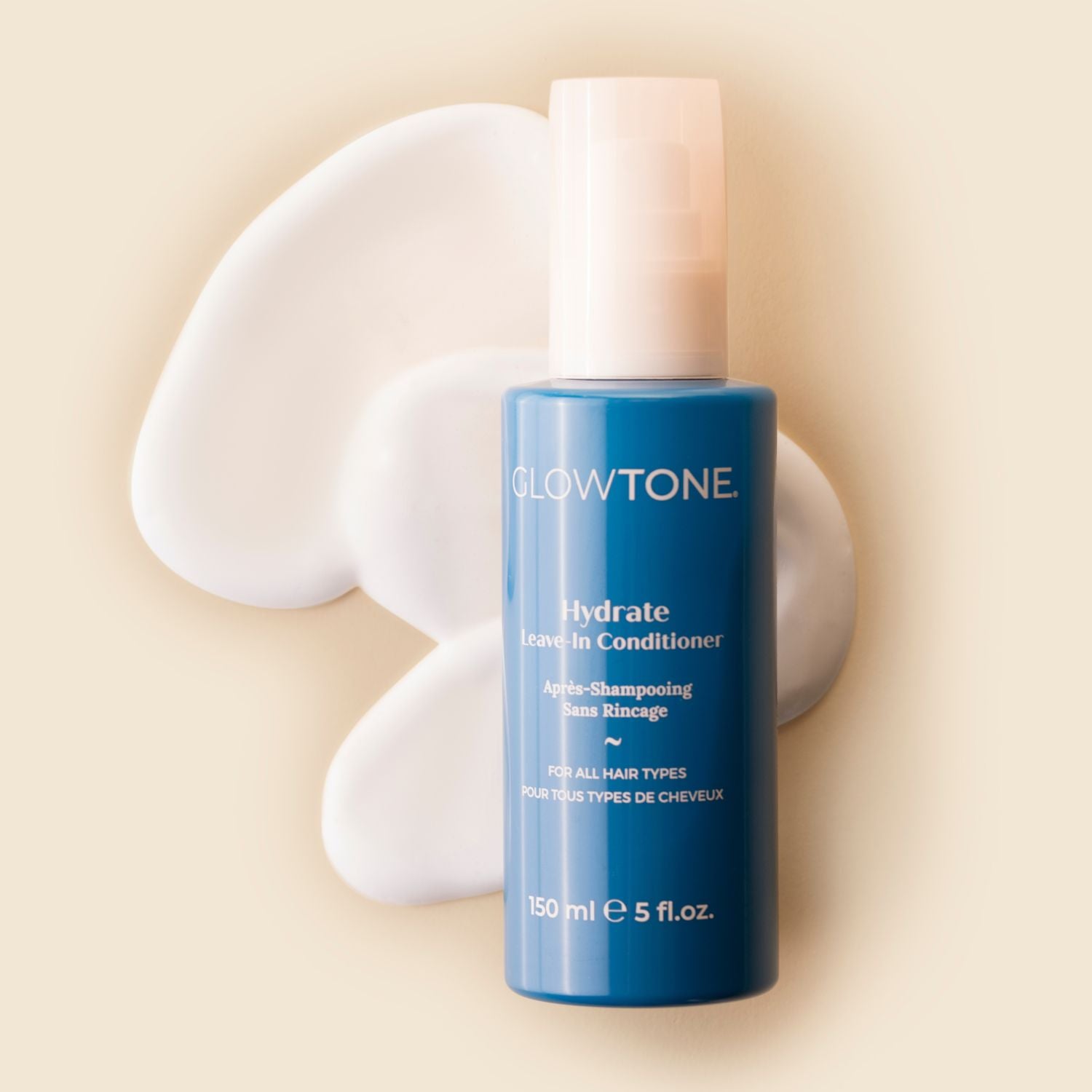 GLOWTONE.

Hydrate
Leave-In Conditioner

Après-Shampooing
Sans Rincage

~

FOR ALL HAIR TYPES
POUR TOUS TYPES DE CHEVEUX

150 ml ℮ 5 fl.oz.