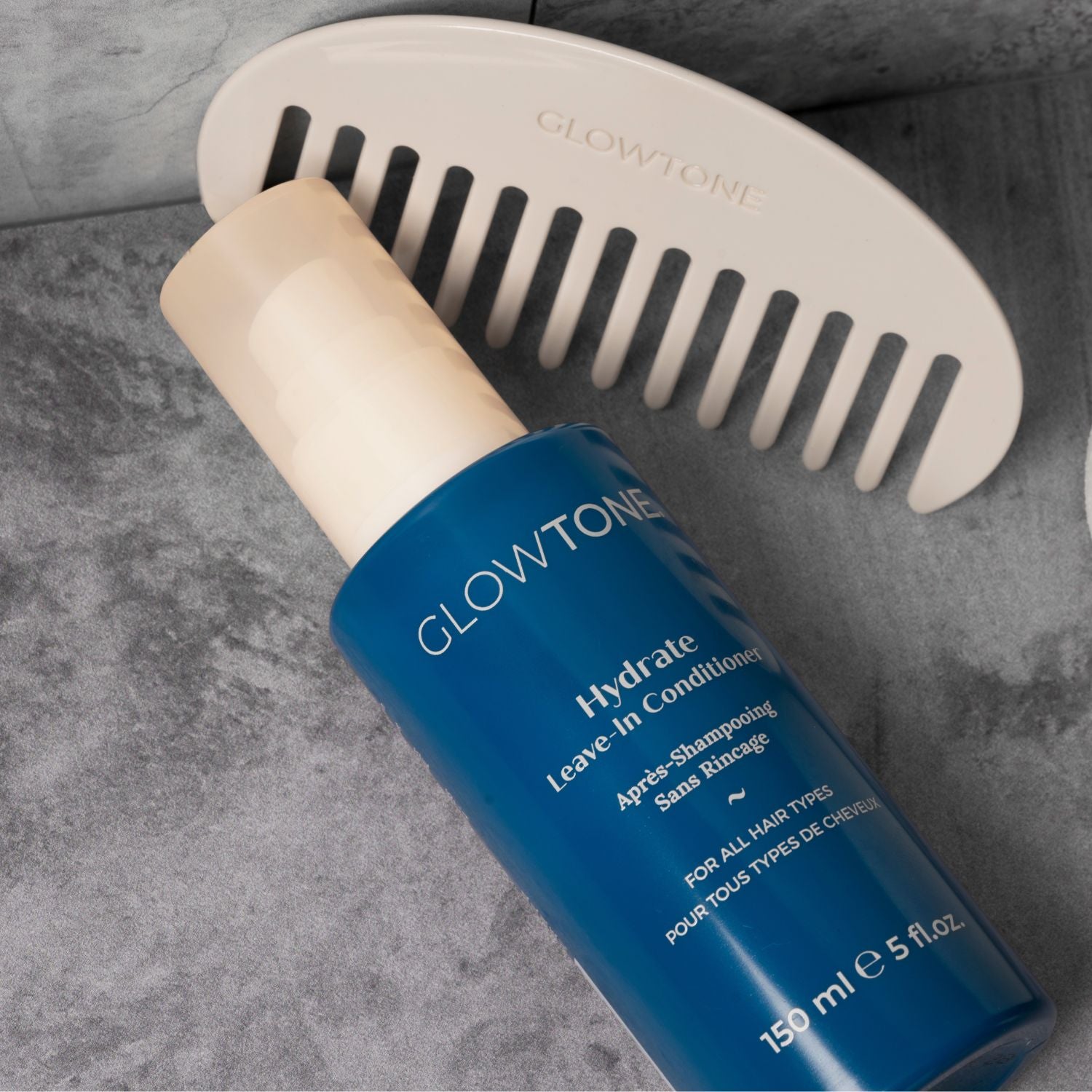 GLOWTONE

GLOWTONE

Hydrate
Leave-In Conditioner

Après-Shampooing
Sans Rincage

~

FOR ALL HAIR TYPES
POUR TOUS TYPES DE CHEVEUX

150 ml ℮ 5 fl.oz.