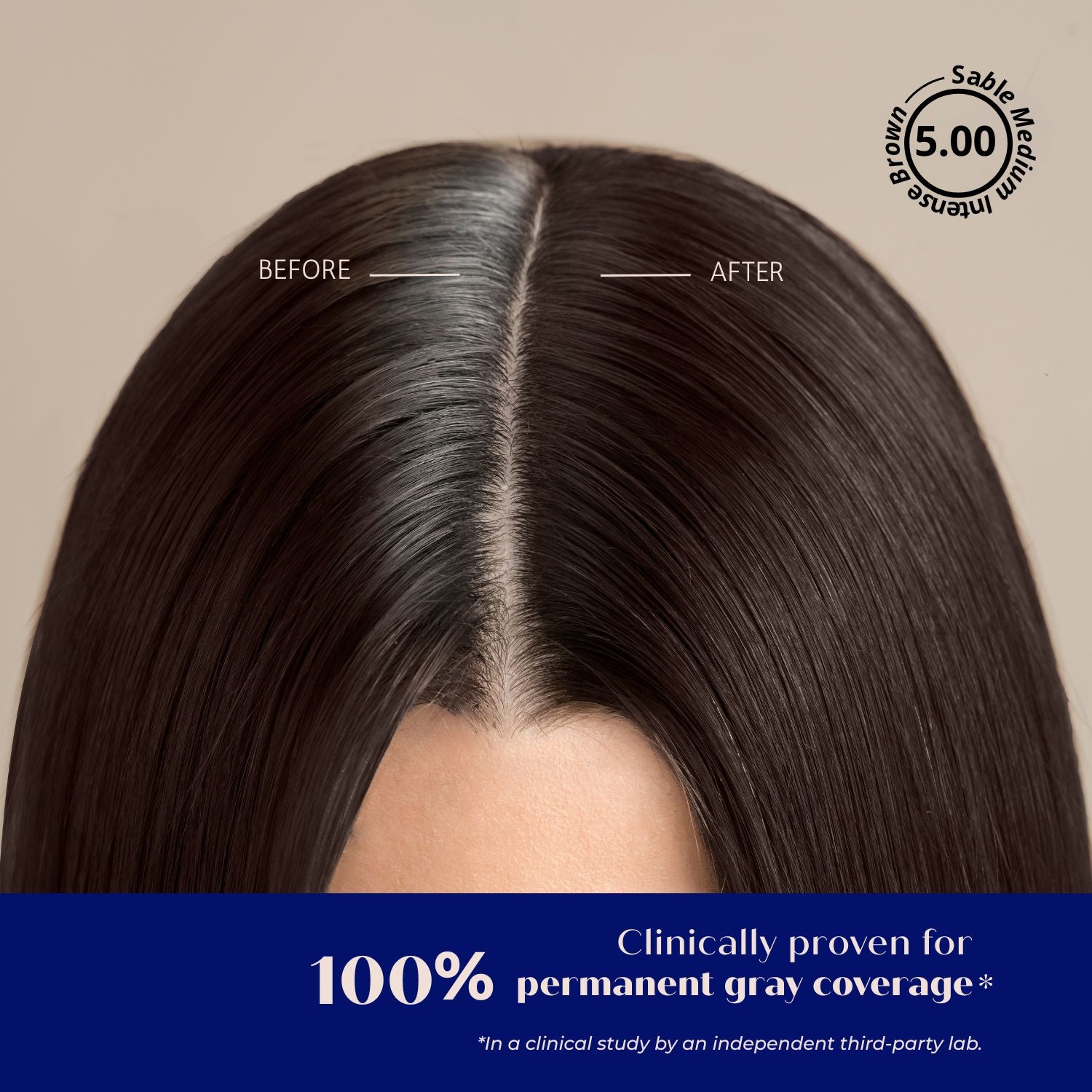 Sable Medium Intense Brown
5.00

BEFORE

AFTER

100% Clinically proven for permanent gray coverage*

*In a clinical study by an independent third-party lab.