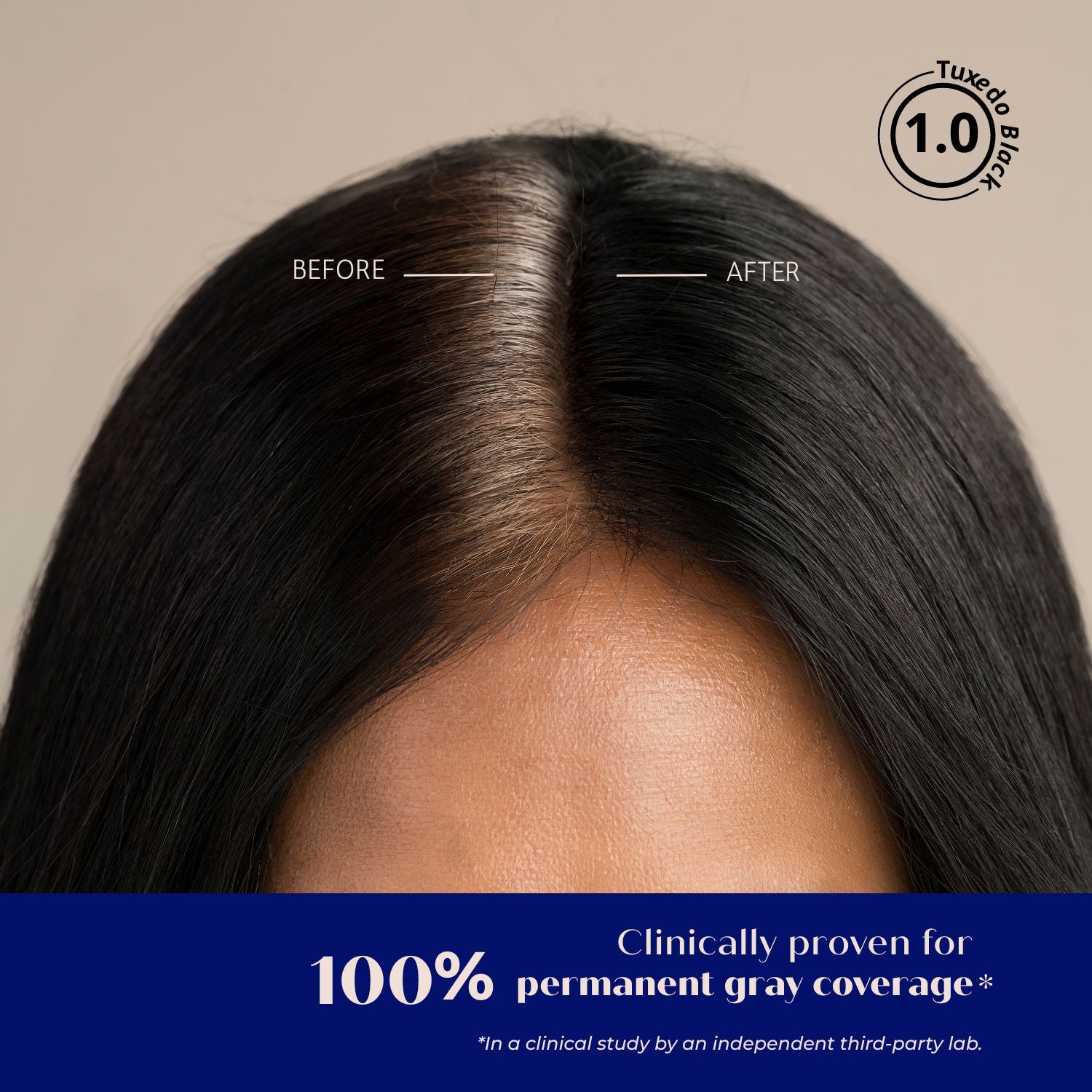 Tuxedo Black
1.0

BEFORE

AFTER

100% Clinically proven for permanent gray coverage*

*In a clinical study by an independent third-party lab.