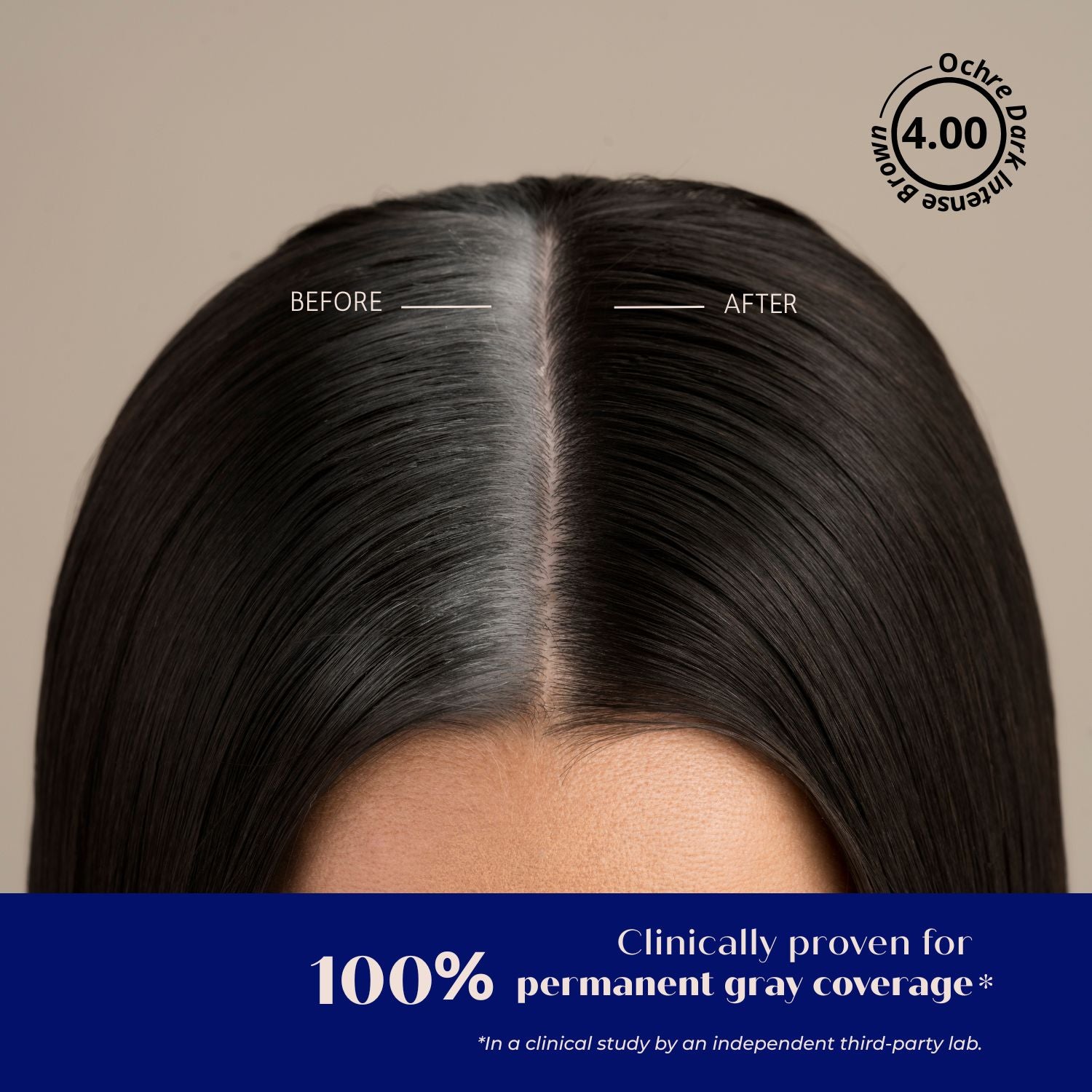 Ochre Dark Intense Brown
4.00

BEFORE

AFTER

100% Clinically proven for permanent gray coverage*

*In a clinical study by an independent third-party lab.