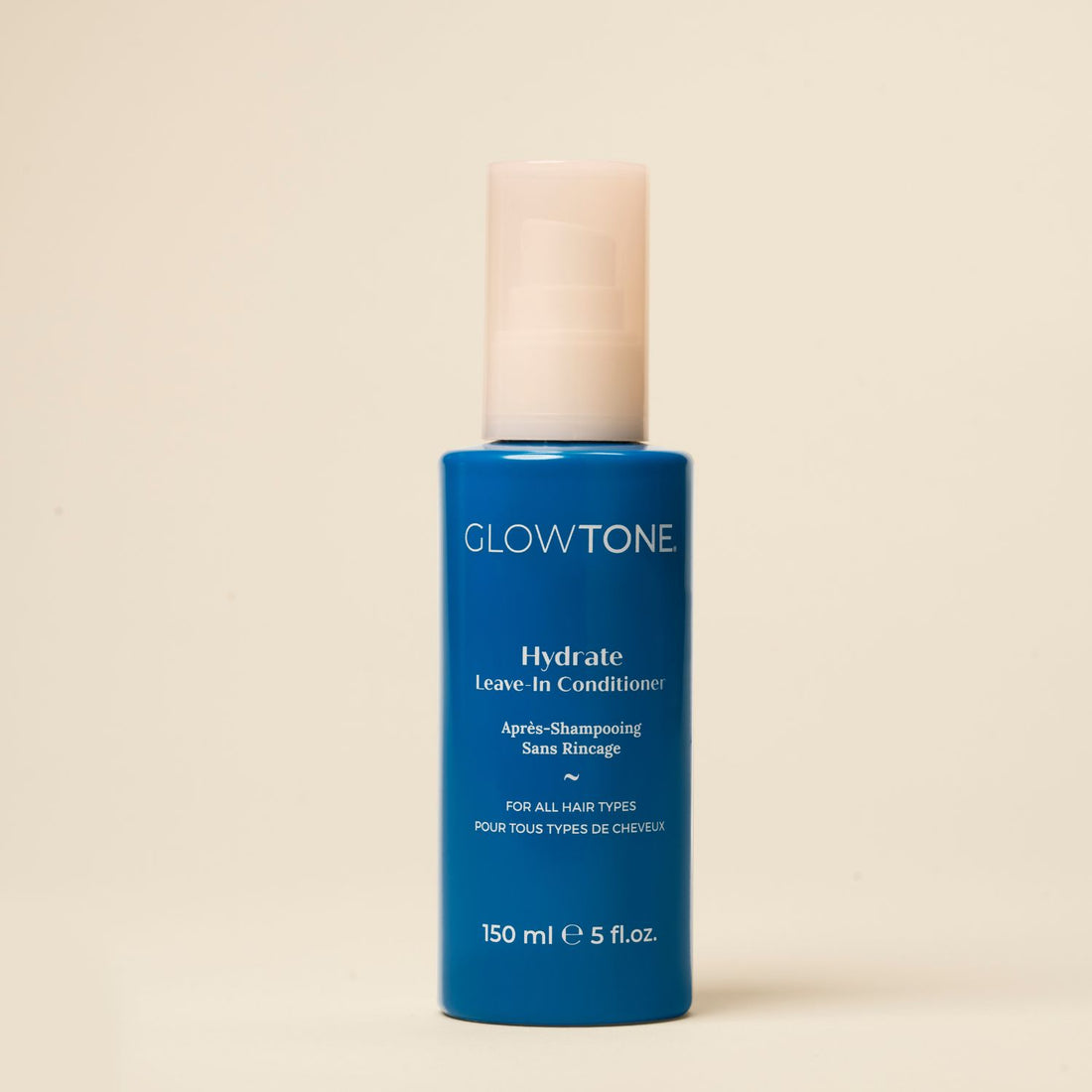 GLOWTONE.

Hydrate
Leave-In Conditioner

Après-Shampooing
Sans Rincage
~

FOR ALL HAIR TYPES
POUR TOUS TYPES DE CHEVEUX

150 ml ℮ 5 fl.oz.