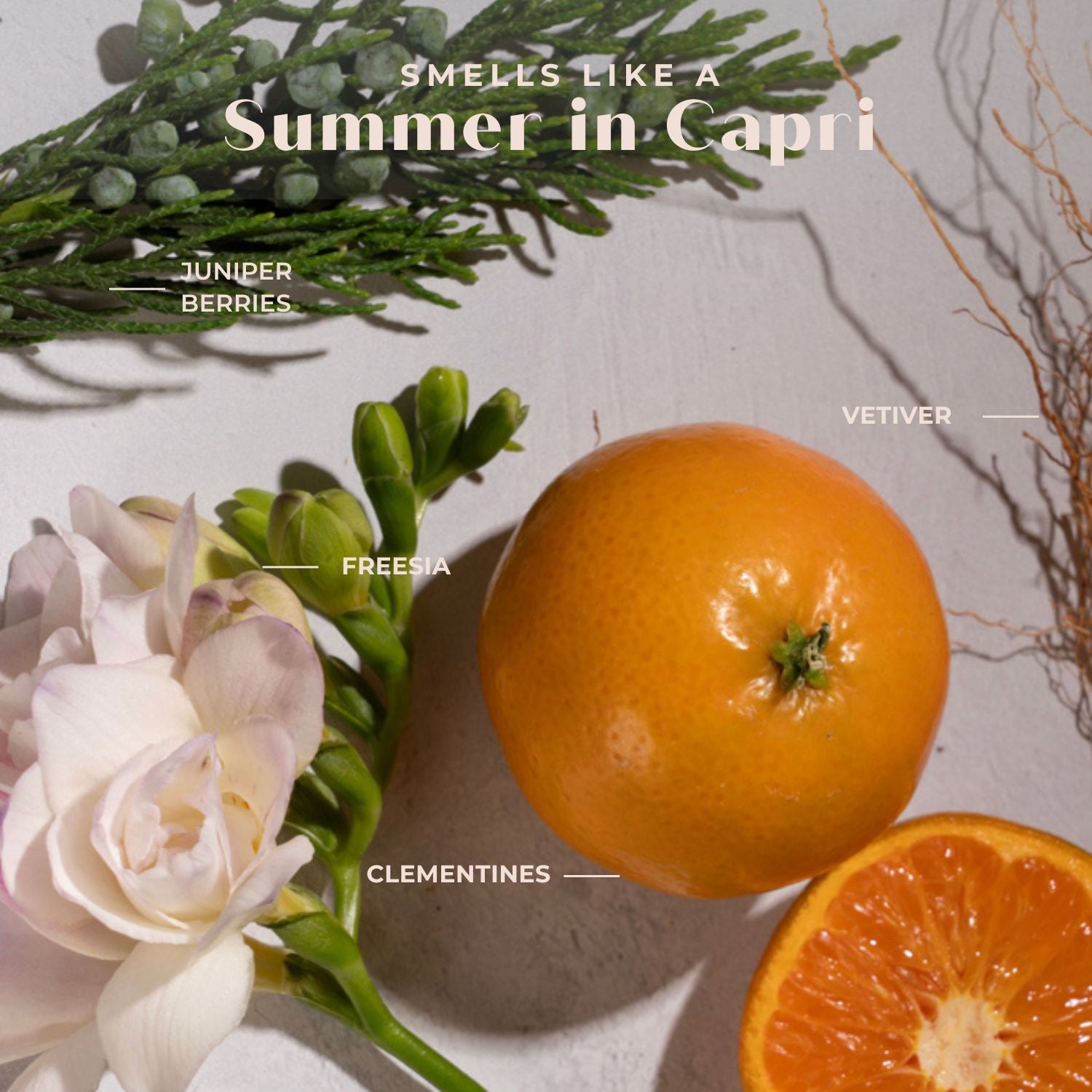 SMELLS LIKE A
Summer in Capri

JUNIPER BERRIES

VETIVER

FREESIA

CLEMENTINES