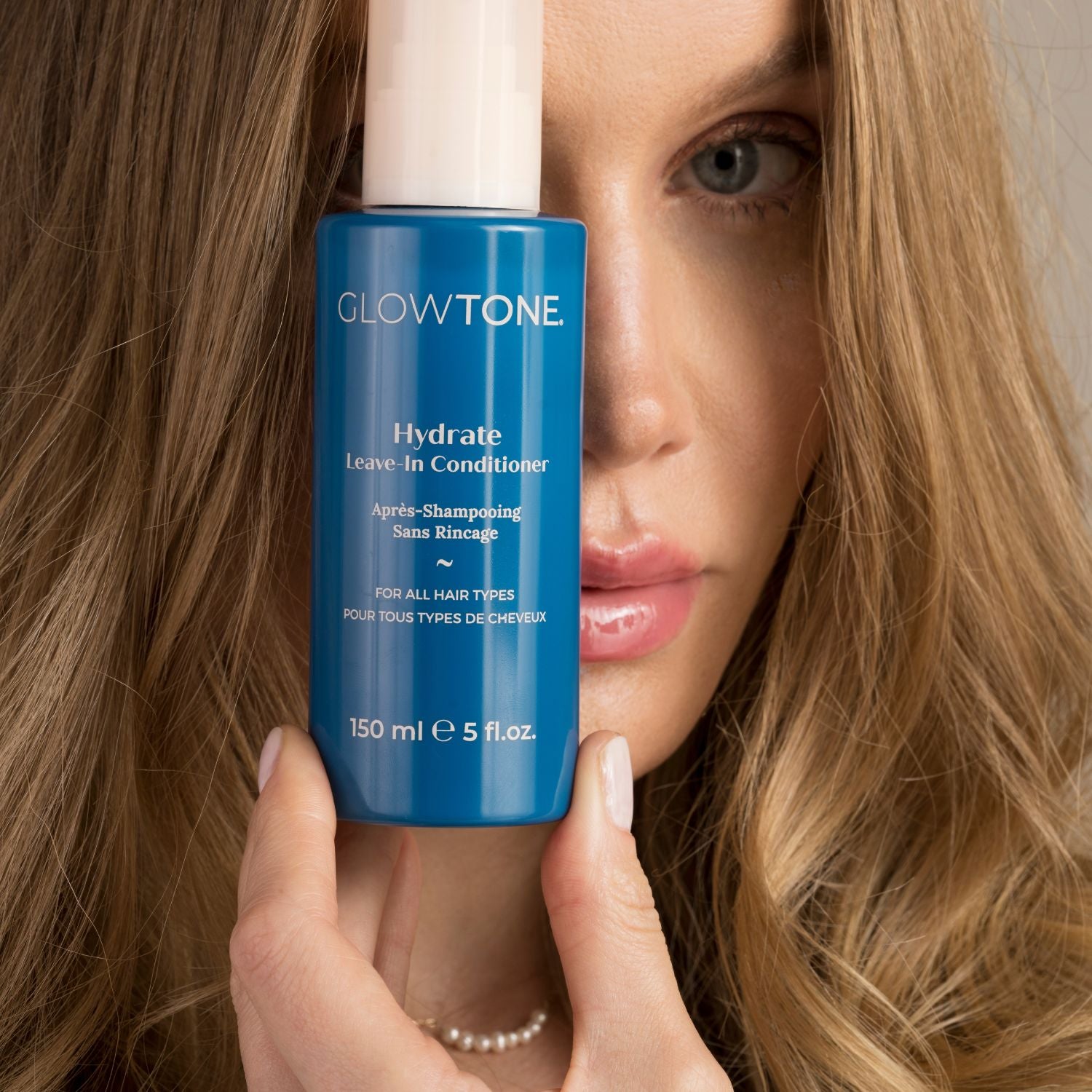 GLOWTONE®

Hydrate
Leave-In Conditioner

Après-Shampooing
Sans Rincage

~

FOR ALL HAIR TYPES
POUR TOUS TYPES DE CHEVEUX

150 ml ℮ 5 fl.oz.