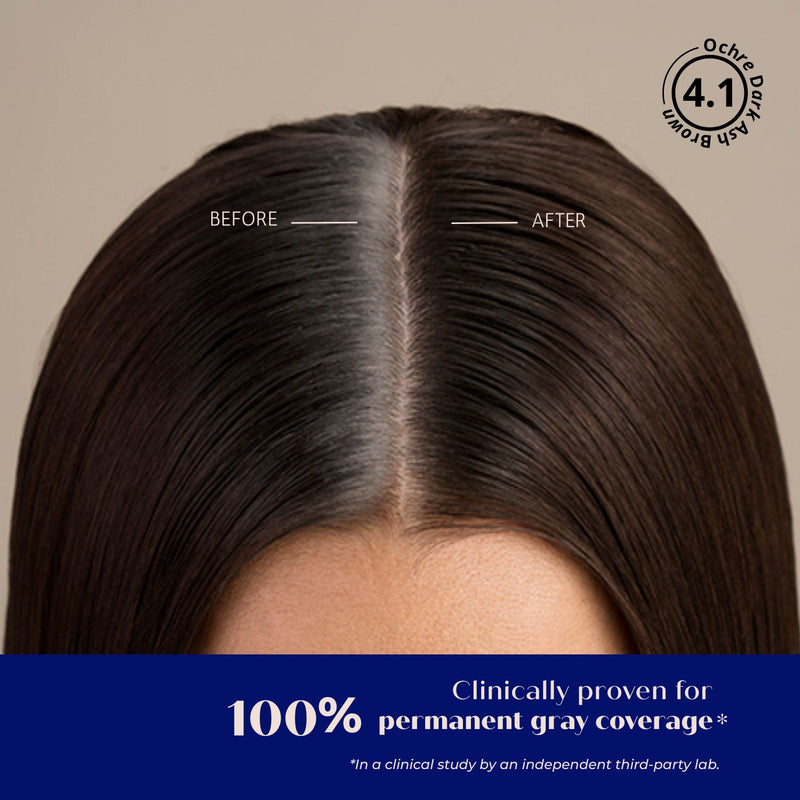 4.1
Ochre Dark Ash Brown

BEFORE

AFTER

100% Clinically proven for permanent gray coverage*

*In a clinical study by an independent third-party lab.