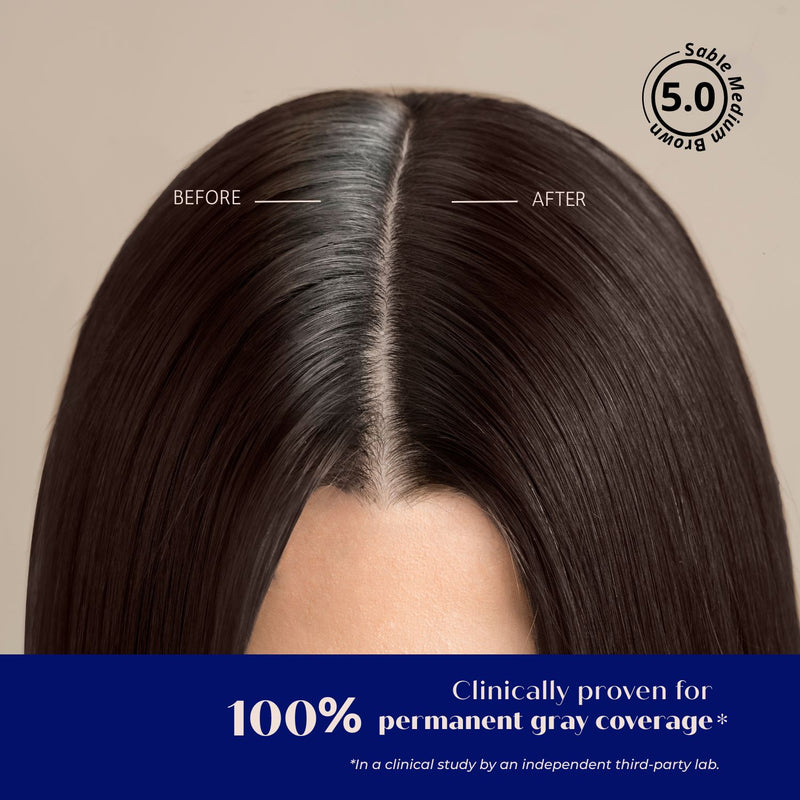 5.0
Sable Medium Brown

BEFORE

AFTER

100% Clinically proven for permanent gray coverage*

*In a clinical study by an independent third-party lab.