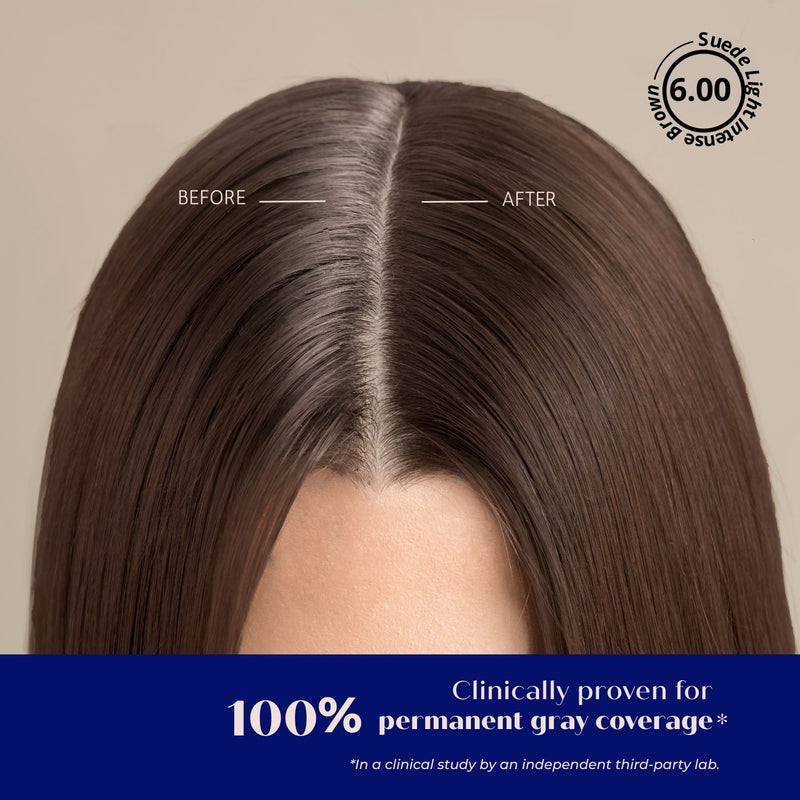 6.00
Suede Light Intense Brown

BEFORE

AFTER

100% Clinically proven for permanent gray coverage*

*In a clinical study by an independent third-party lab.