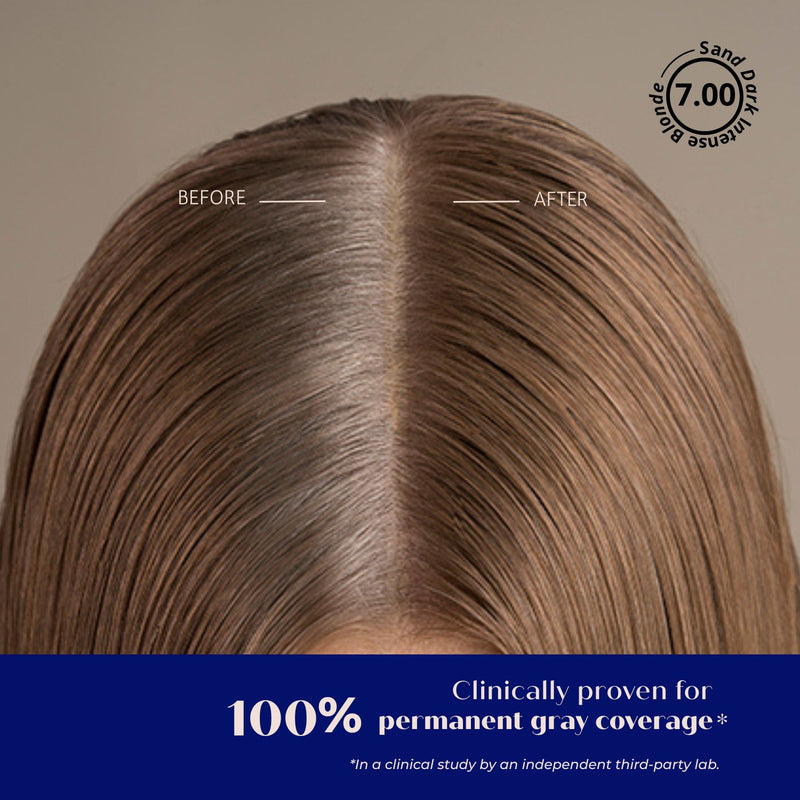 7.00
Sand Dark Intense Blonde

BEFORE

AFTER

100% Clinically proven for permanent gray coverage*

*In a clinical study by an independent third-party lab.